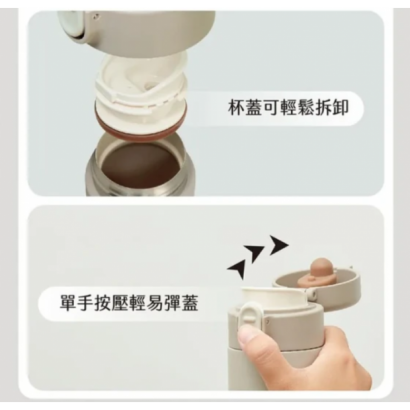 杯蓋可輕鬆拆卸

單手按壓輕易彈蓋