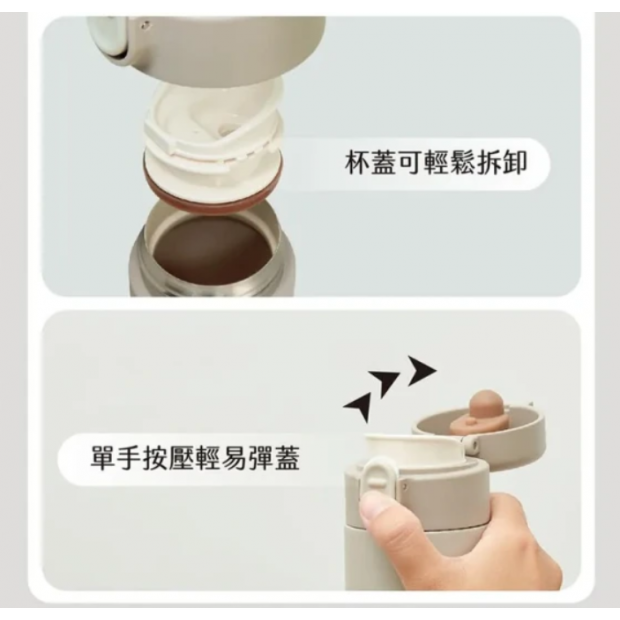 杯蓋可輕鬆拆卸

單手按壓輕易彈蓋