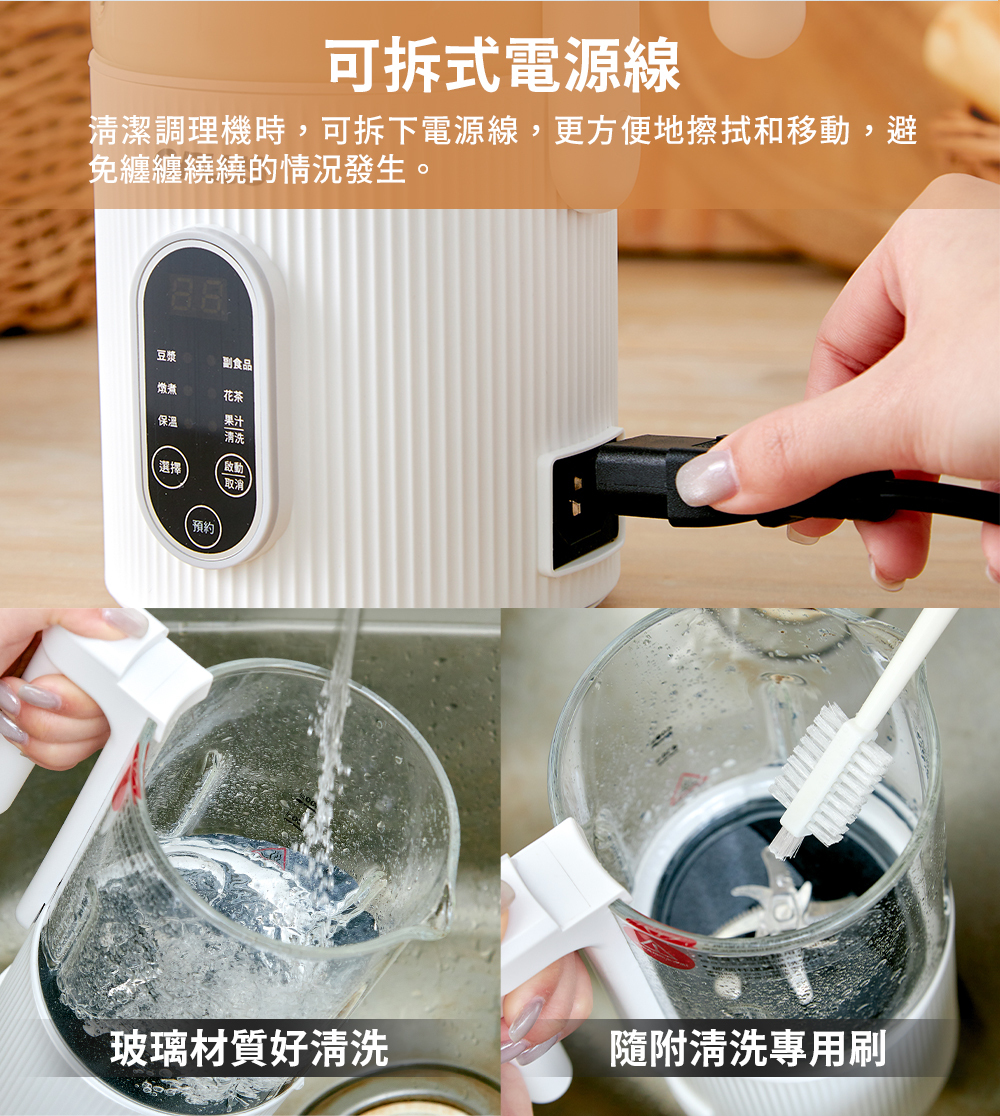 可拆式電源線

清潔調理機時，可拆下電源線，更方便地擦拭和移動，避免纏纏繞繞的情況發生。

豆漿
副食品
燉煮
花茶
保溫
果汁
清洗
選擇
啟動
取消
預約

玻璃材質好清洗

隨附清洗專用刷