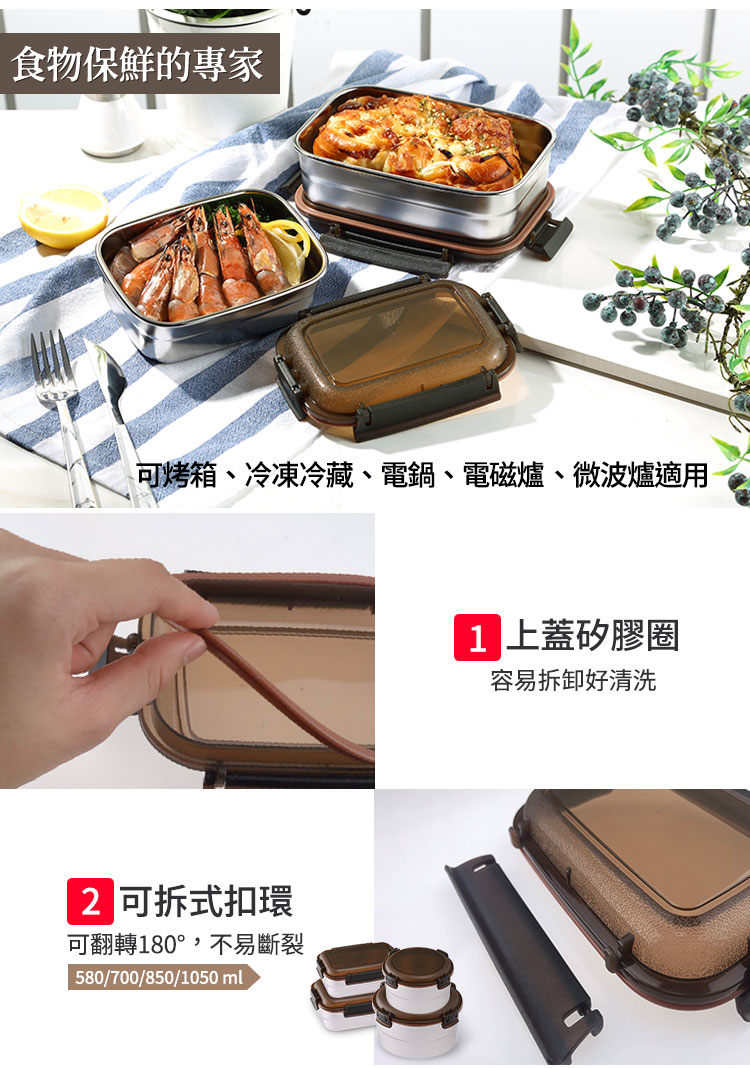 食物保鮮的專家

可烤箱、冷凍冷藏、電鍋、電磁爐、微波爐適用

1 上蓋矽膠圈
容易拆卸好清洗

2 可拆式扣環
可翻轉180°，不易斷裂

580/700/850/1050 ml