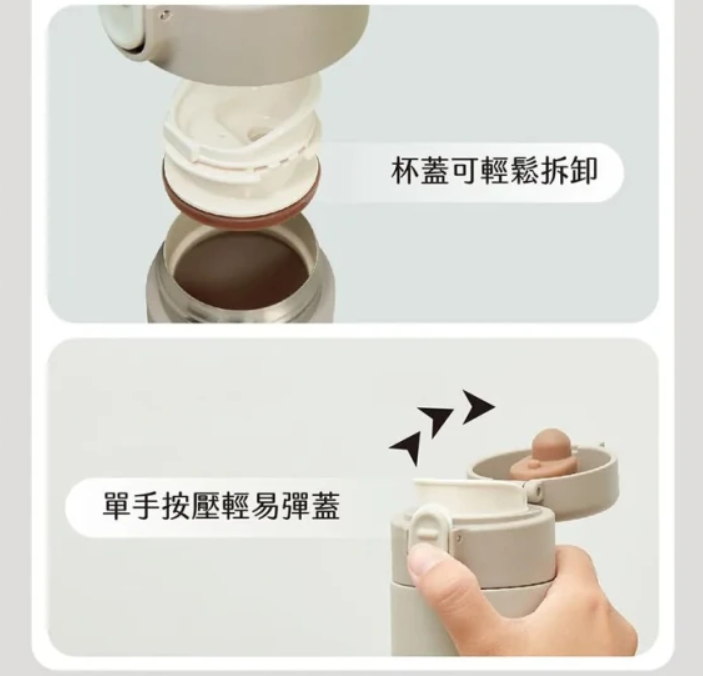 杯蓋可輕鬆拆卸

單手按壓輕易彈蓋