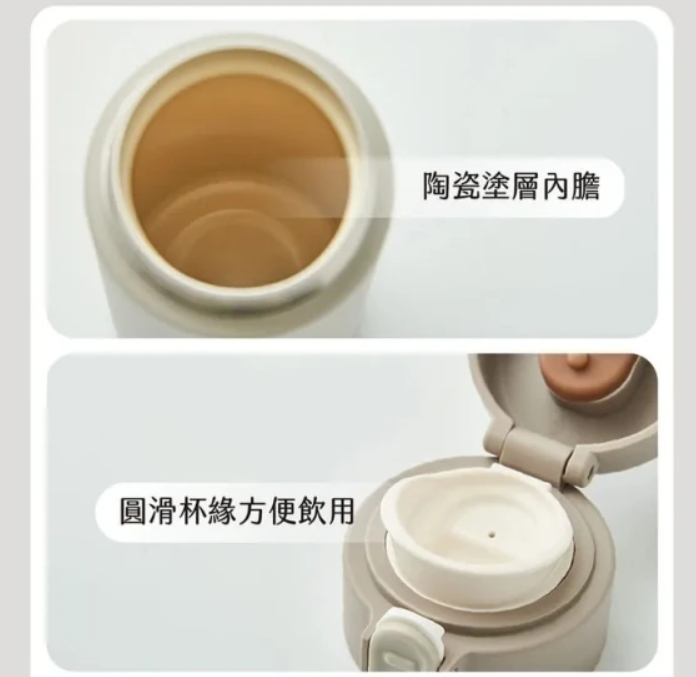 陶瓷塗層內膽

圓滑杯緣方便飲用